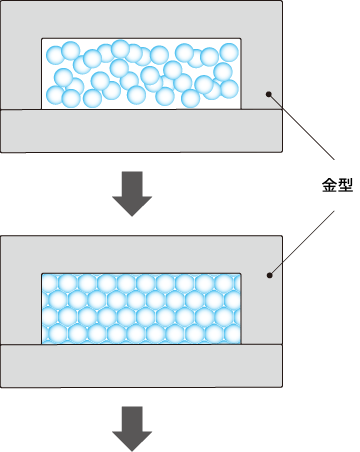 金型